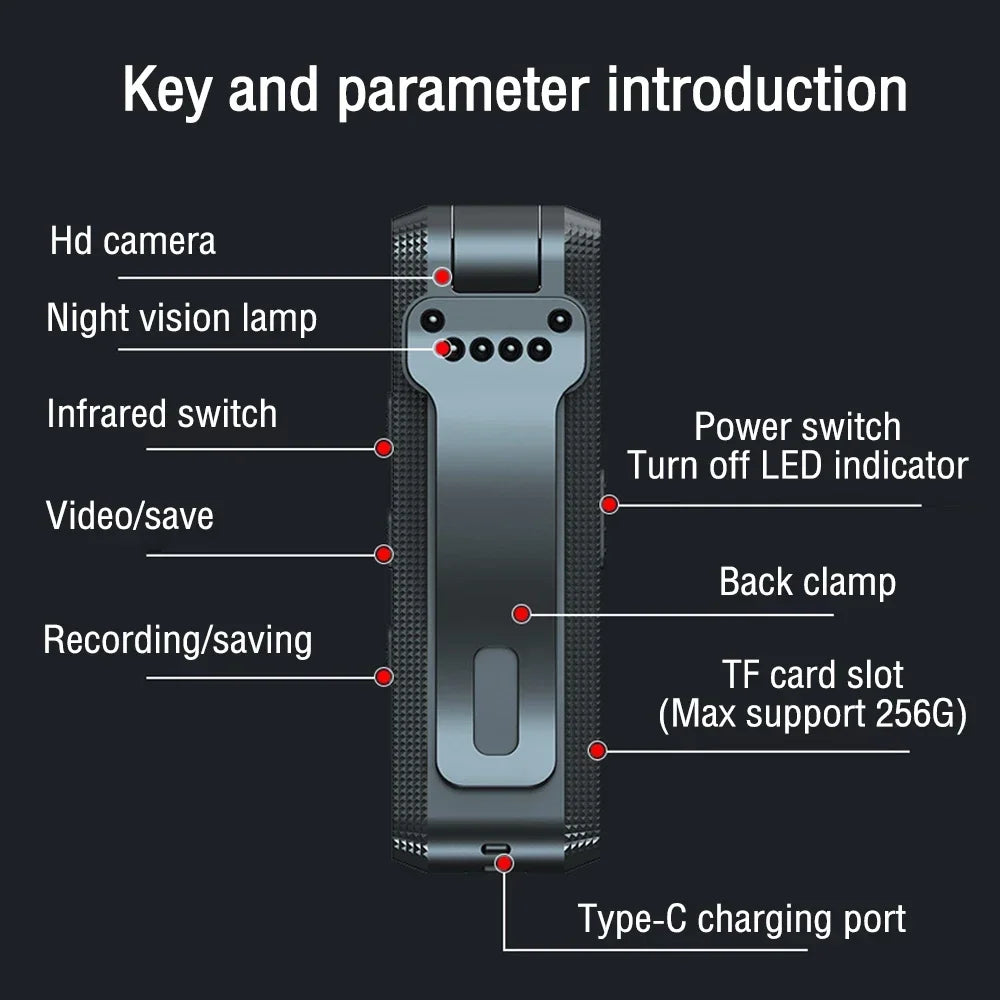 Key and parameter introduction

Hd camera

Night vision lamp

Infrared switch

Video/save

Recording/saving

Power switch
Turn off LED indicator

Back clamp

TF card slot
(Max support 256G)

Type-C charging port