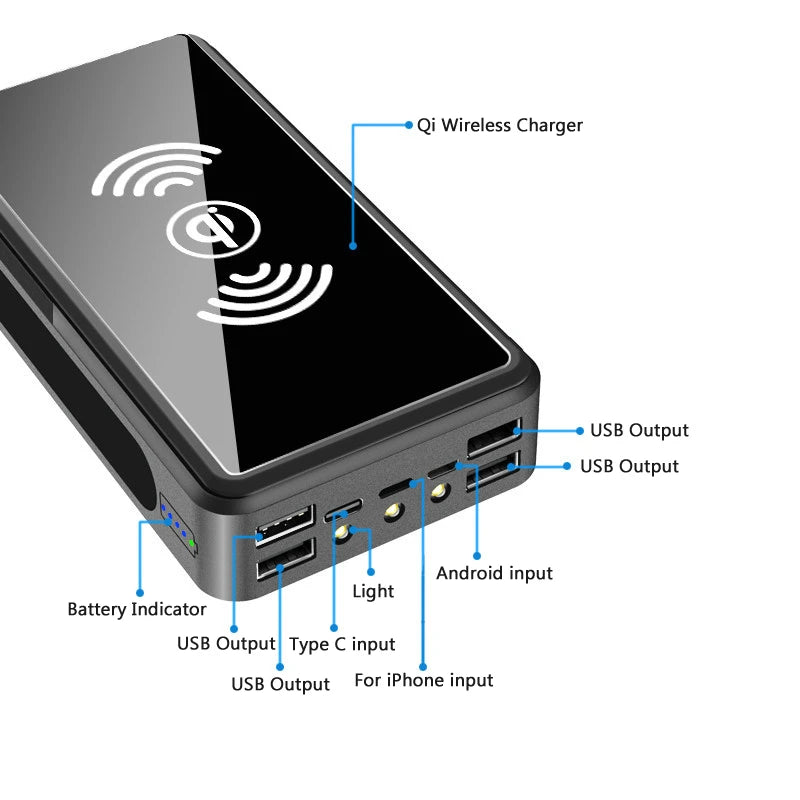 Qi Wireless Charger

USB Output

USB Output

Android input

Light

Battery Indicator

USB Output

Type C input

USB Output

For iPhone input