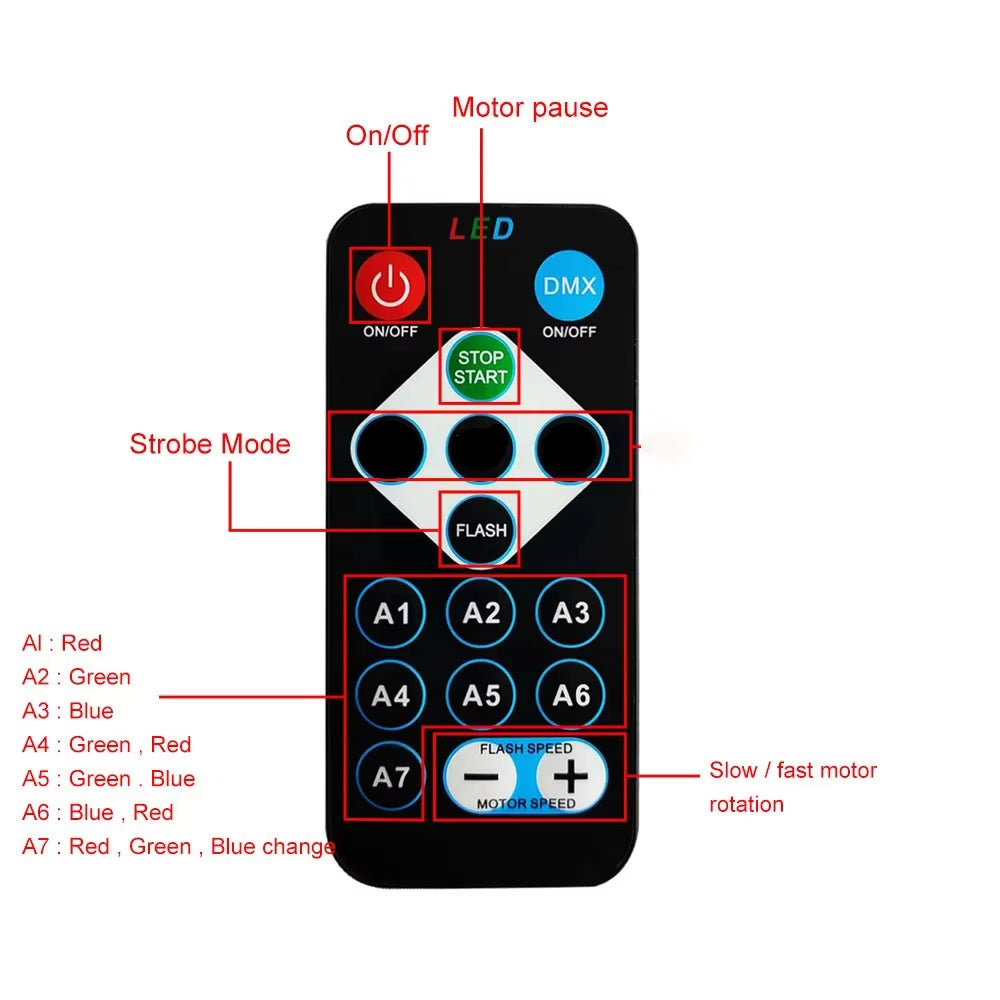 Motor pause

On/Off

LED

ON/OFF

DMX

ON/OFF

STOP
START

Strobe Mode

FLASH

A1 A2 A3
A4 A5 A6
A7

FLASH SPEED
−
+
MOTOR SPEED

Al : Red
A2 : Green
A3 : Blue
A4 : Green , Red
A5 : Green . Blue
A6 : Blue , Red
A7 : Red , Green , Blue change

Slow / fast motor rotation